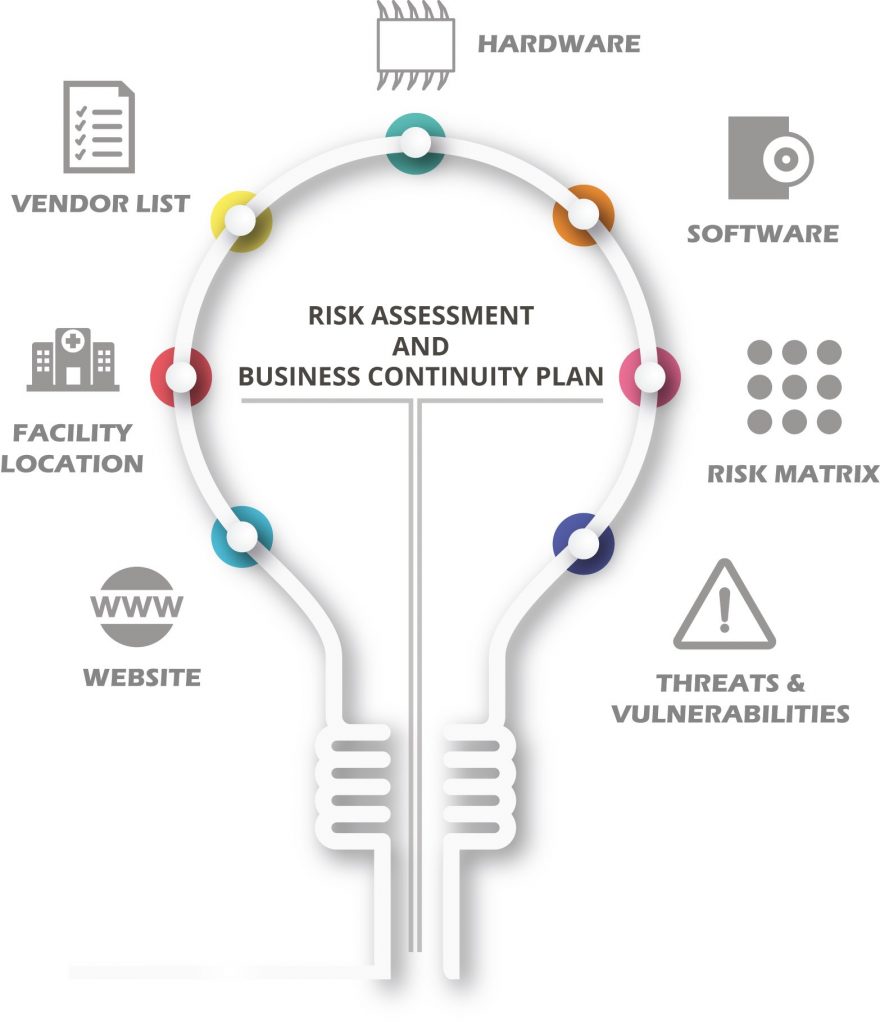 HARDWARE

VENDOR LIST

SOFTWARE

RISK ASSESSMENT
AND
BUSINESS CONTINUITY PLAN

FACILITY
LOCATION

RISK MATRIX

WWW

WEBSITE

THREATS &
VULNERABILITIES